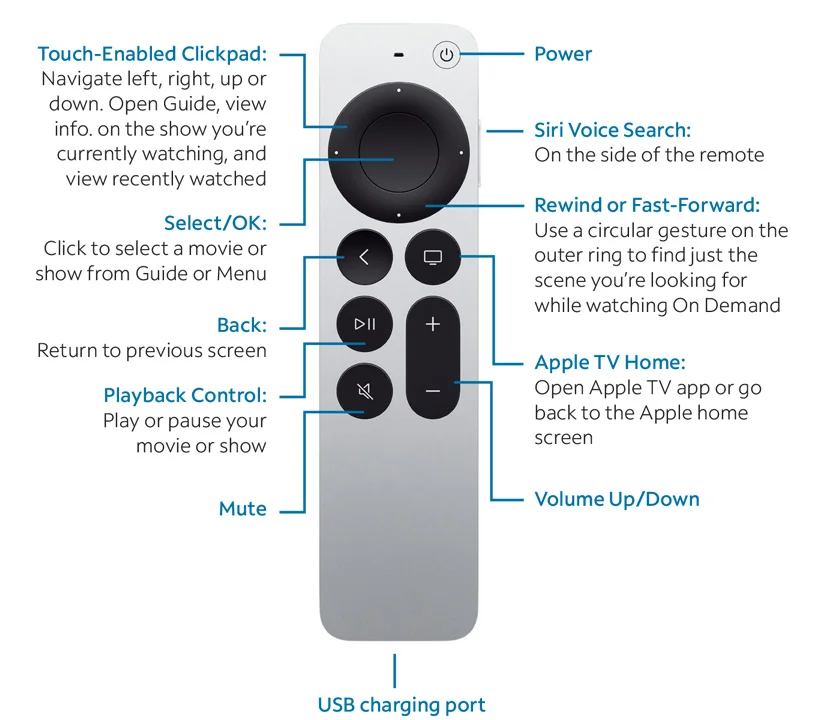 Touch-Enabled Clickpad:
Navigate left, right, up or down. Open Guide, view info. on the show you're currently watching, and view recently watched

Select/OK:
Click to select a movie or show from Guide or Menu

Back:
Return to previous screen

Playback Control:
Play or pause your movie or show

Mute

Power

Siri Voice Search:
On the side of the remote

Rewind or Fast-Forward:
Use a circular gesture on the outer ring to find just the scene you're looking for while watching On Demand

Apple TV Home:
Open Apple TV app or go back to the Apple home screen

Volume Up/Down

USB charging port